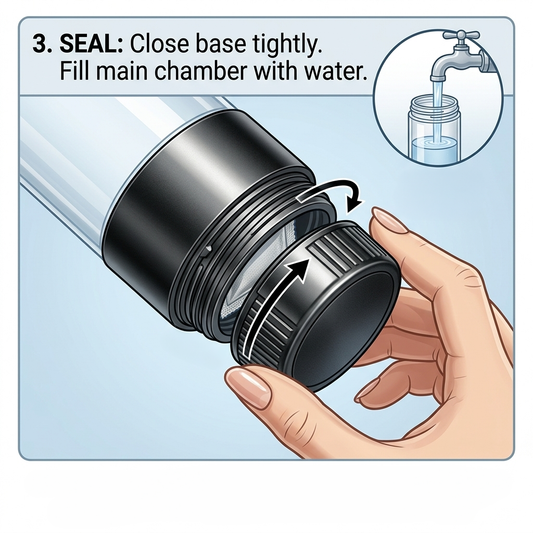 3. SEAL: Close base tightly.
Fill main chamber with water.