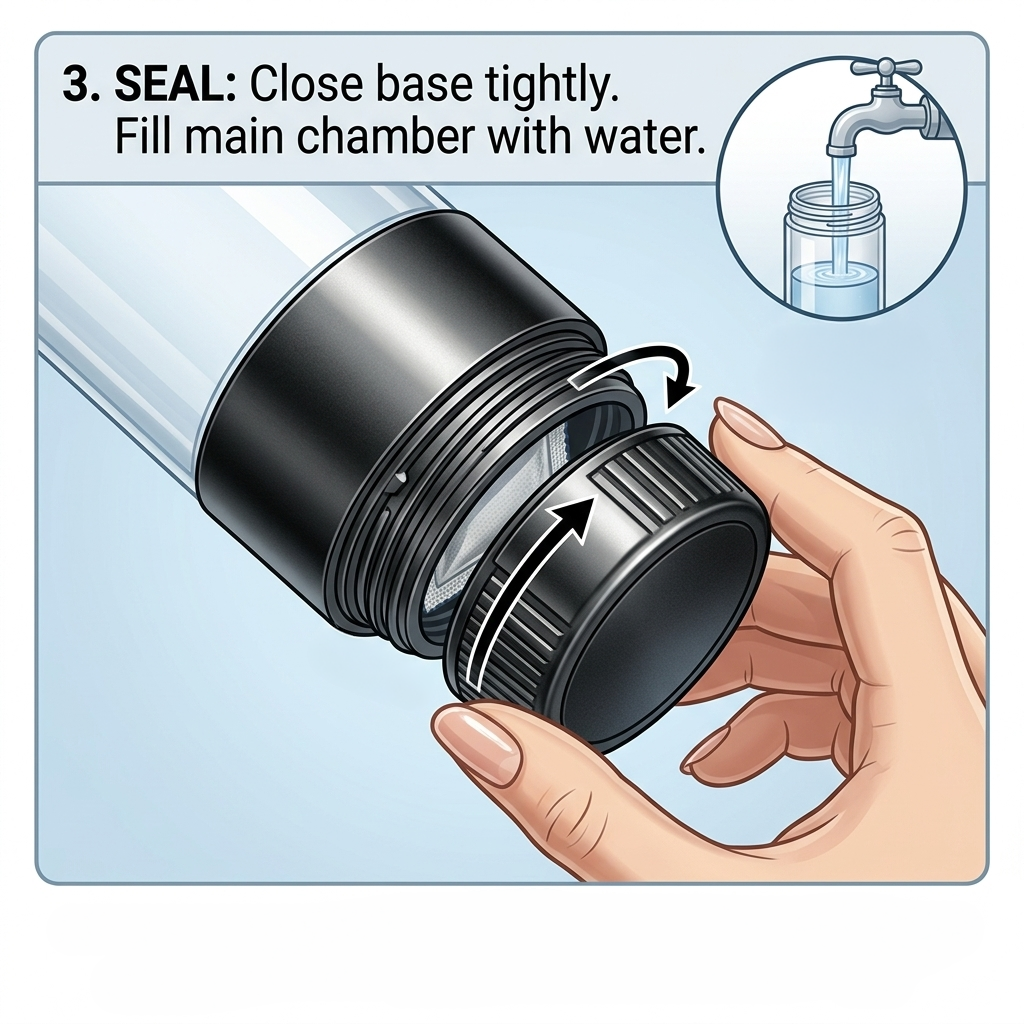 3. SEAL: Close base tightly. Fill main chamber with water.