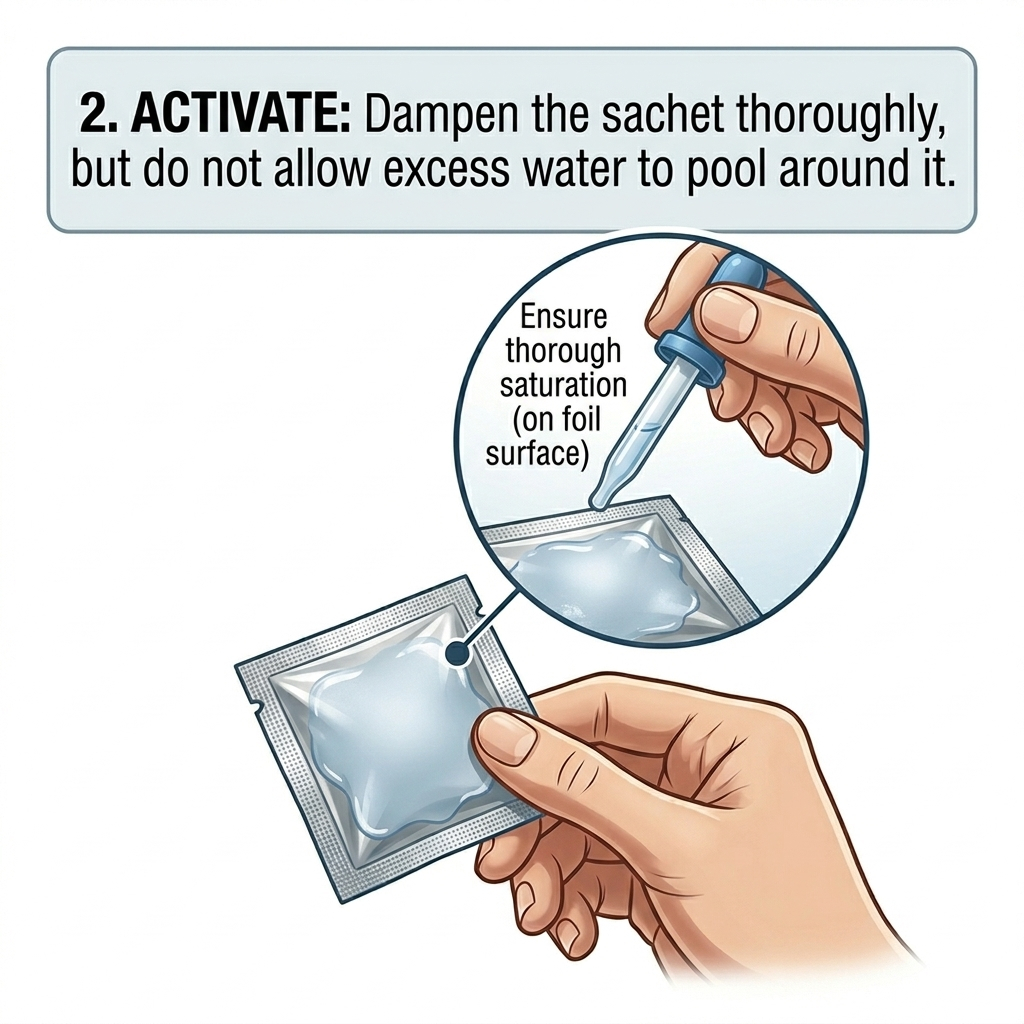 2. ACTIVATE: Dampen the sachet thoroughly, but do not allow excess water to pool around it.

Ensure thorough saturation (on foil surface)